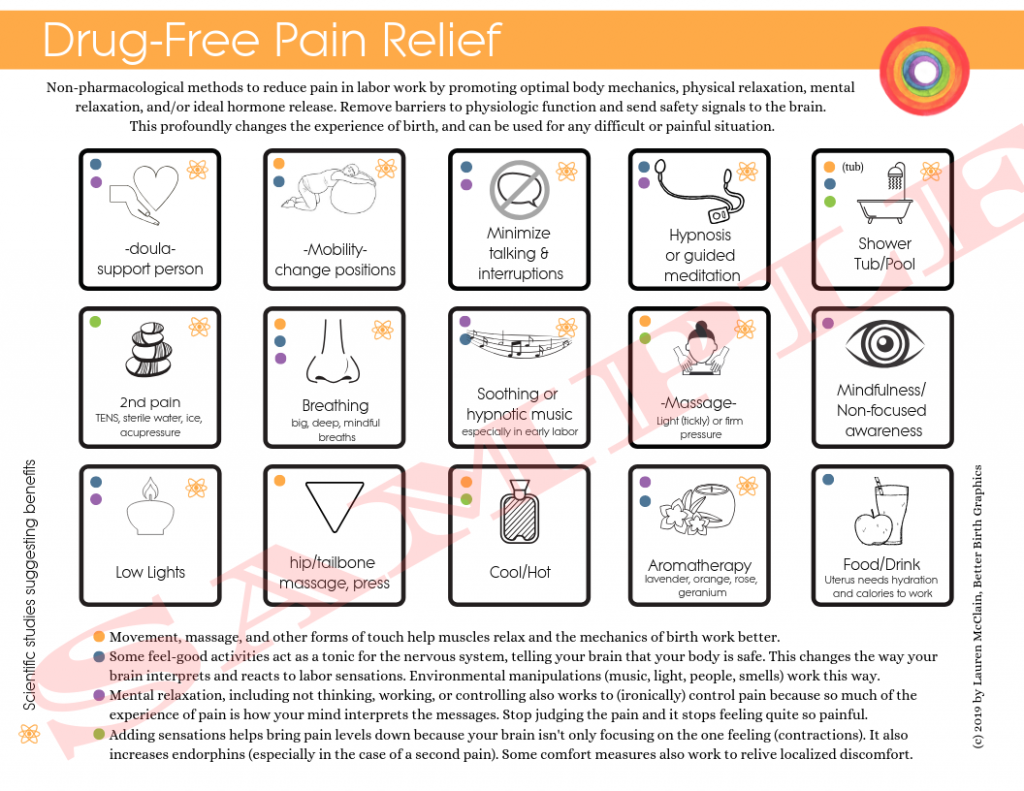 Drug-Free Pain Relief

Non-pharmacological methods to reduce pain in labor work by promoting optimal body mechanics, physical relaxation, mental relaxation, and/or ideal hormone release. Remove barriers to physiologic function and send safety signals to the brain. This profoundly changes the experience of birth, and can be used for any difficult or painful situation.

-doula- support person

-Mobility- change positions

Minimize talking & interruptions

Hypnosis or guided meditation

(tub)

Shower Tub/Pool

2nd pain
TENS, sterile water, ice, acupressure

Breathing
big, deep, mindful breaths

Soothing or hypnotic music
especially in early labor

-Massage-
Light (tickly) or firm pressure

Mindfulness/ Non-focused awareness

Low Lights

hip/tailbone massage, press

Cool/Hot

Aromatherapy
lavender, orange, rose, geranium

Food/Drink
Uterus needs hydration and calories to work

Scientific studies suggesting benefits

Movement, massage, and other forms of touch help muscles relax and the mechanics of birth work better.

Some feel-good activities act as a tonic for the nervous system, telling your brain that your body is safe. This changes the way your brain interprets and reacts to labor sensations. Environmental manipulations (music, light, people, smells) work this way.

Mental relaxation, including not thinking, working, or controlling also works to (ironically) control pain because so much of the experience of pain is how your mind interprets the messages. Stop judging the pain and it stops feeling quite so painful.

Adding sensations helps bring pain levels down because your brain isn't only focusing on the one feeling (contractions). It also increases endorphins (especially in the case of a second pain). Some comfort measures also work to relive localized discomfort.

(c) 2019 by Lauren McClain, Better Birth Graphics

SAMPLE